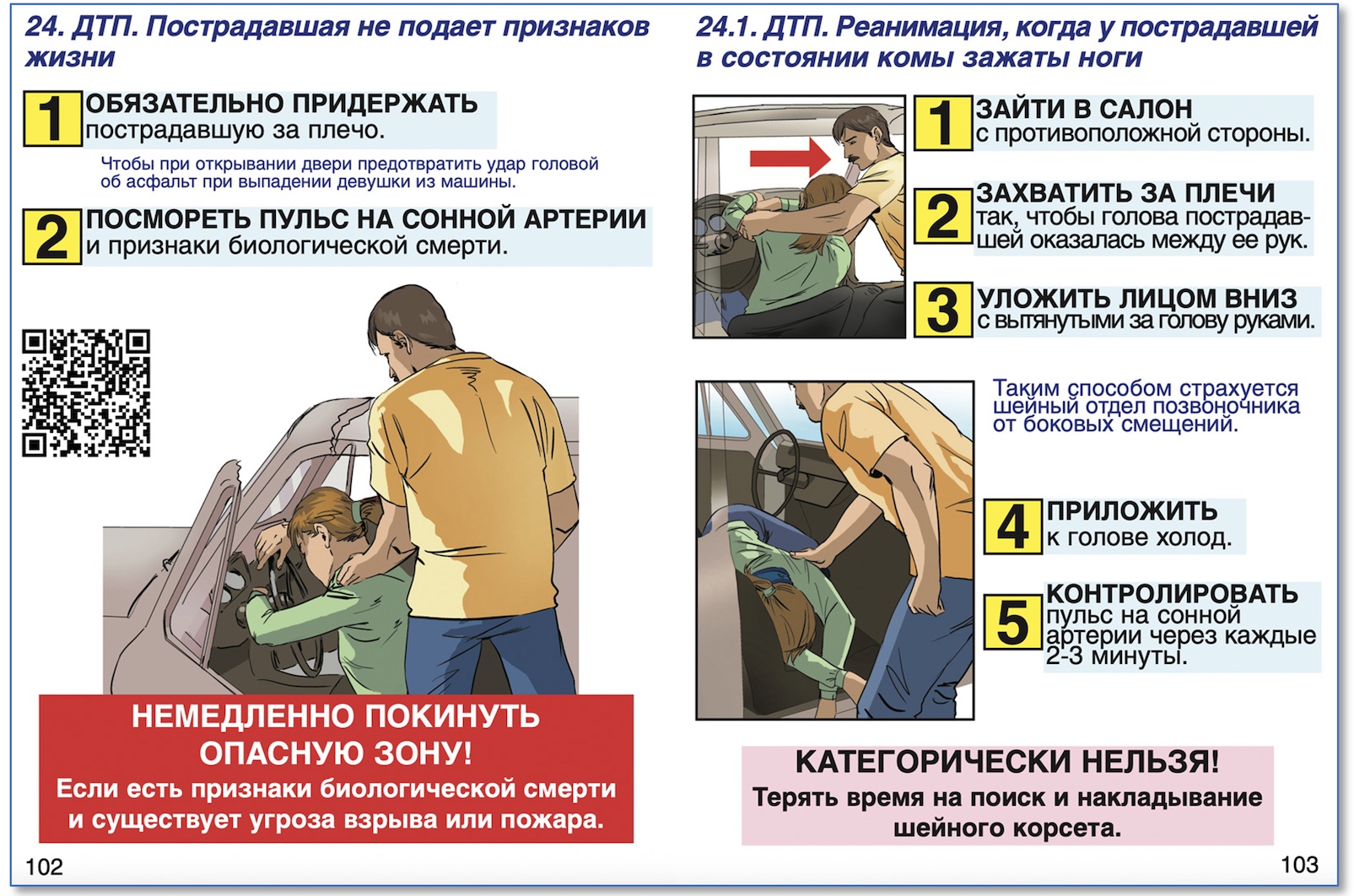 24. ДТП. Пострадавшая не подает признаков жизни

1 ОБЯЗАТЕЛЬНО ПРИДЕРЖАТЬ пострадавшую за плечо.

Чтобы при открывании двери предотвратить удар головой об асфальт при выпадении девушки из машины.

2 ПОСМОРЕТЬ ПУЛЬС НА СОННОЙ АРТЕРИИ и признаки биологической смерти.

НЕМЕДЛЕННО ПОКИНУТЬ ОПАСНУЮ ЗОНУ!
Если есть признаки биологической смерти и существует угроза взрыва или пожара.

102

24.1. ДТП. Реанимация, когда у пострадавшей в состоянии комы зажаты ноги

1 ЗАЙТИ В САЛОН с противоположной стороны.

2 ЗАХВАТИТЬ ЗА ПЛЕЧИ так, чтобы голова пострадавшей оказалась между ее рук.

3 УЛОЖИТЬ ЛИЦОМ ВНИЗ с вытянутыми за голову руками.

Таким способом страхуется шейный отдел позвоночника от боковых смещений.

4 ПРИЛОЖИТЬ к голове холод.

5 КОНТРОЛИРОВАТЬ пульс на сонной артерии через каждые 2-3 минуты.

КАТЕГОРИЧЕСКИ НЕЛЬЗЯ!
Терять время на поиск и накладывание шейного корсета.

103