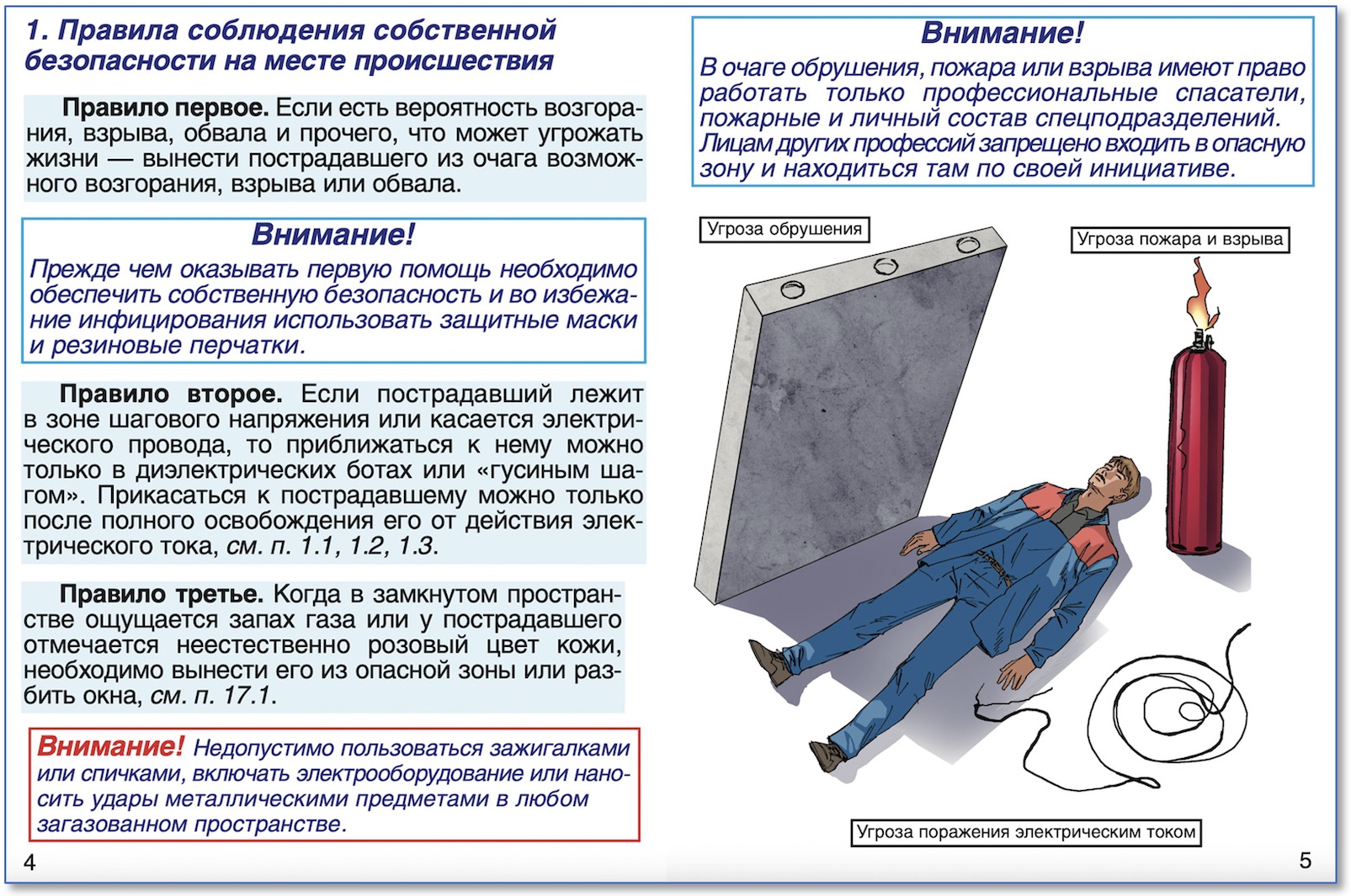 1. Правила соблюдения собственной безопасности на месте происшествия

Правило первое. Если есть вероятность возгорания, взрыва, обвала и прочего, что может угрожать жизни — вынести пострадавшего из очага возможного возгорания, взрыва или обвала.

Внимание!
Прежде чем оказывать первую помощь необходимо обеспечить собственную безопасность и во избежание инфицирования использовать защитные маски и резиновые перчатки.

Правило второе. Если пострадавший лежит в зоне шагового напряжения или касается электрического провода, то приближаться к нему можно только в диэлектрических ботах или «гусиным шагом». Прикасаться к пострадавшему можно только после полного освобождения его от действия электрического тока, см. п. 1.1, 1.2, 1.3.

Правило третье. Когда в замкнутом пространстве ощущается запах газа или у пострадавшего отмечается неестественно розовый цвет кожи, необходимо вынести его из опасной зоны или разбить окна, см. п. 17.1.

Внимание! Недопустимо пользоваться зажигалками или спичками, включать электрооборудование или наносить удары металлическими предметами в любом загазованном пространстве.

4

Внимание!
В очаге обрушения, пожара или взрыва имеют право работать только профессиональные спасатели, пожарные и личный состав спецподразделений. Лицам других профессий запрещено входить в опасную зону и находиться там по своей инициативе.

Угроза обрушения

Угроза пожара и взрыва

Угроза поражения электрическим током

5